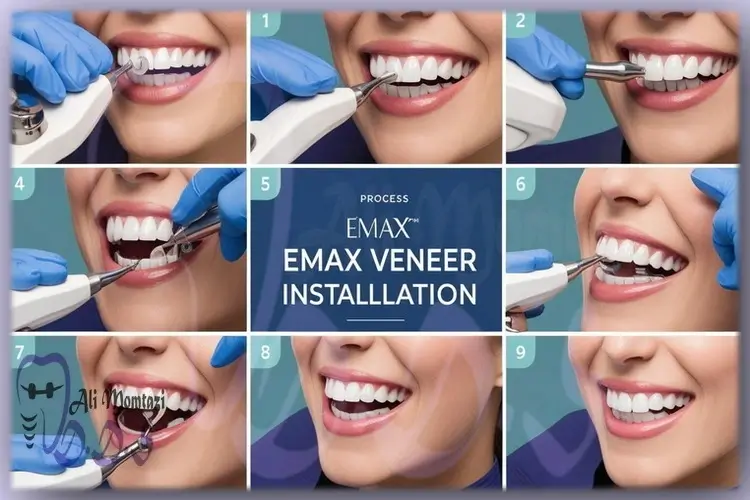 1

2

4

5

PROCESS

EMAX™

EMAX VENEER INSTALLLATION

6

7

Ali Momtazi

8

9